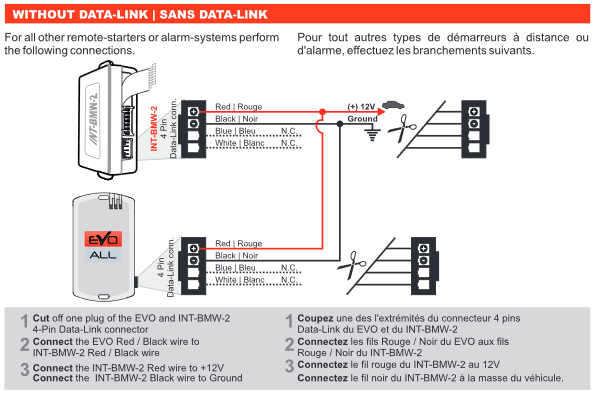 WITHOUT DATA-LINK | SANS DATA-LINK

For all other remote-starters or alarm-systems perform the following connections.

Pour tout autres types de démarreurs à distance ou d'alarme, effectuez les branchements suivants.

INT-BMW-2

INT-BMW-2
4 Pin
Data-Link conn.

Red | Rouge
Black | Noir
Blue | Bleu N.C.
White | Blanc N.C.

(+) 12V
Ground

EVO
ALL

4 Pin
Data-Link conn.

Red | Rouge
Black | Noir
Blue | Bleu N.C.
White | Blanc N.C.

1 **Cut** off one plug of the EVO and INT-BMW-2 4-Pin Data-Link connector
2 **Connect** the EVO Red / Black wire to INT-BMW-2 Red / Black wire
3 **Connect** the INT-BMW-2 Red wire to +12V
**Connect** the INT-BMW-2 Black wire to Ground

1 **Coupez** une des l'extrémités du connecteur 4 pins Data-Link du EVO et du INT-BMW-2
2 **Connectez** les fils Rouge / Noir du EVO aux fils Rouge / Noir du INT-BMW-2
3 **Connectez** le fil rouge du INT-BMW-2 au 12V
**Connectez** le fil noir du INT-BMW-2 à la masse du véhicule.