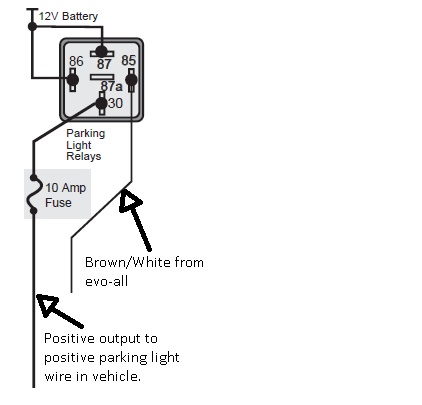 12V Battery

86
87
85
87a
30

Parking Light Relays

10 Amp Fuse

Brown/White from evo-all

Positive output to positive parking light wire in vehicle.